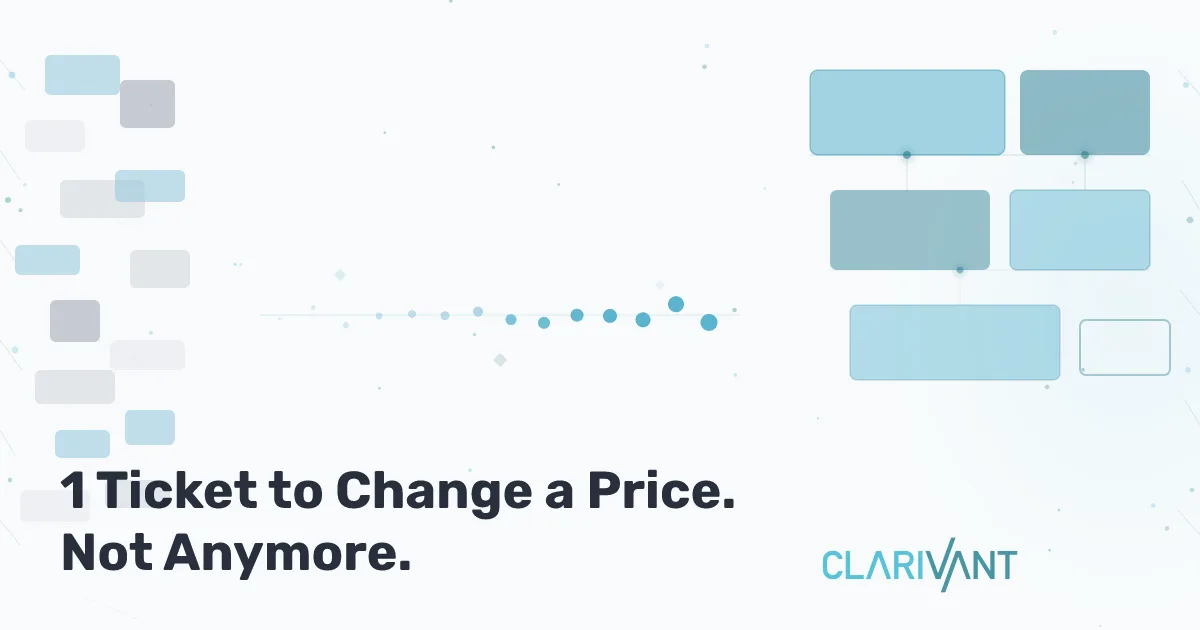 1 Ticket to Change a Price.
Not Anymore.

CLARIVANT